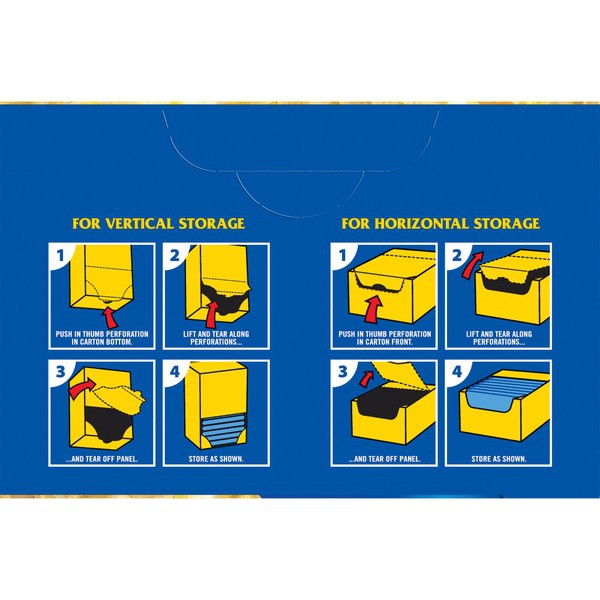 FOR VERTICAL STORAGE

1
PUSH IN THUMB PERFORATION IN CARTON BOTTOM.

2
LIFT AND TEAR ALONG PERFORATIONS...

3
...AND TEAR OFF PANEL.

4
STORE AS SHOWN.

FOR HORIZONTAL STORAGE

1
PUSH IN THUMB PERFORATION IN CARTON FRONT.

2
LIFT AND TEAR ALONG PERFORATIONS...

3
...AND TEAR OFF PANEL.

4
STORE AS SHOWN.